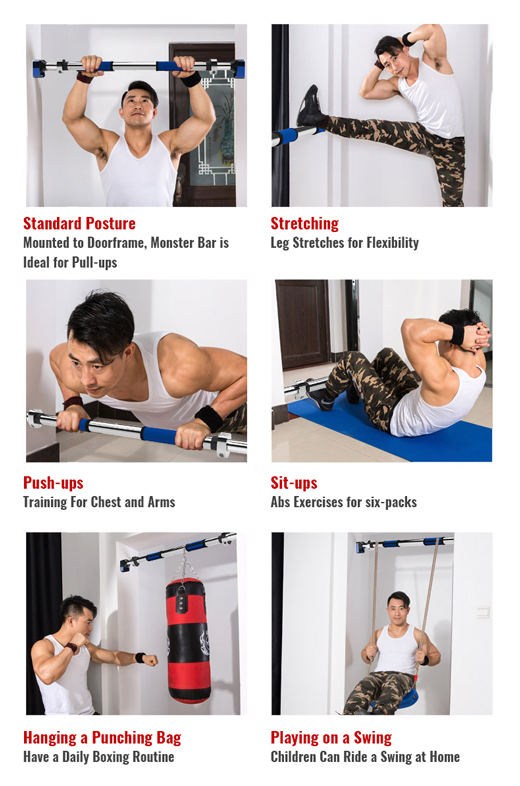 Standard Posture
Mounted to Doorframe, Monster Bar is Ideal for Pull-ups

Stretching
Leg Stretches for Flexibility

Push-ups
Training For Chest and Arms

Sit-ups
Abs Exercises for six-packs

Hanging a Punching Bag
Have a Daily Boxing Routine

Playing on a Swing
Children Can Ride a Swing at Home